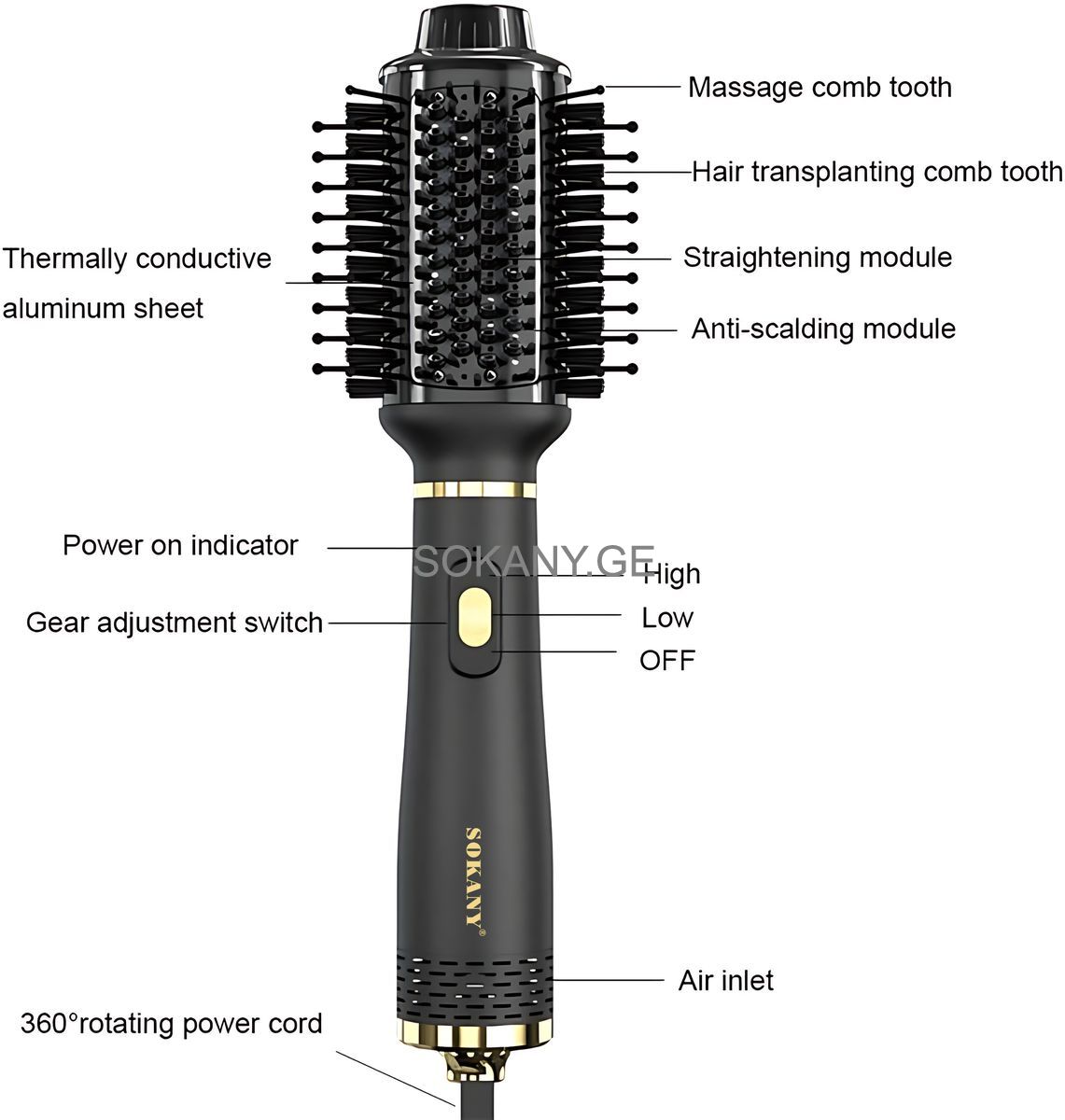 Massage comb tooth

Hair transplanting comb tooth

Thermally conductive aluminum sheet

Straightening module

Anti-scalding module

Power on indicator

SOKANY.GE

High

Gear adjustment switch

Low

OFF

SOKANY®

Air inlet

360°rotating power cord