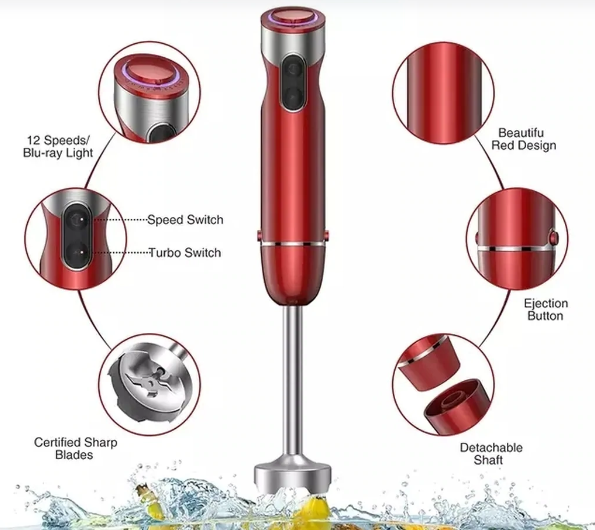 12 Speeds/
Blu-ray Light

Speed Switch

Turbo Switch

Certified Sharp
Blades

Beautifu
Red Design

Ejection
Button

Detachable
Shaft